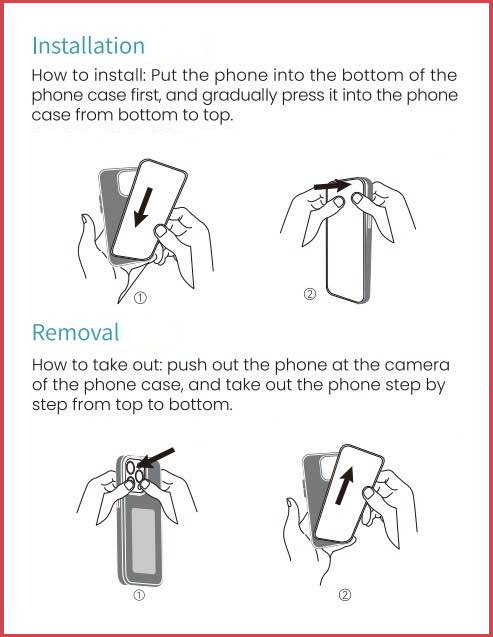 Installation

How to install: Put the phone into the bottom of the phone case first, and gradually press it into the phone case from bottom to top.

①

②

Removal

How to take out: push out the phone at the camera of the phone case, and take out the phone step by step from top to bottom.

①

②